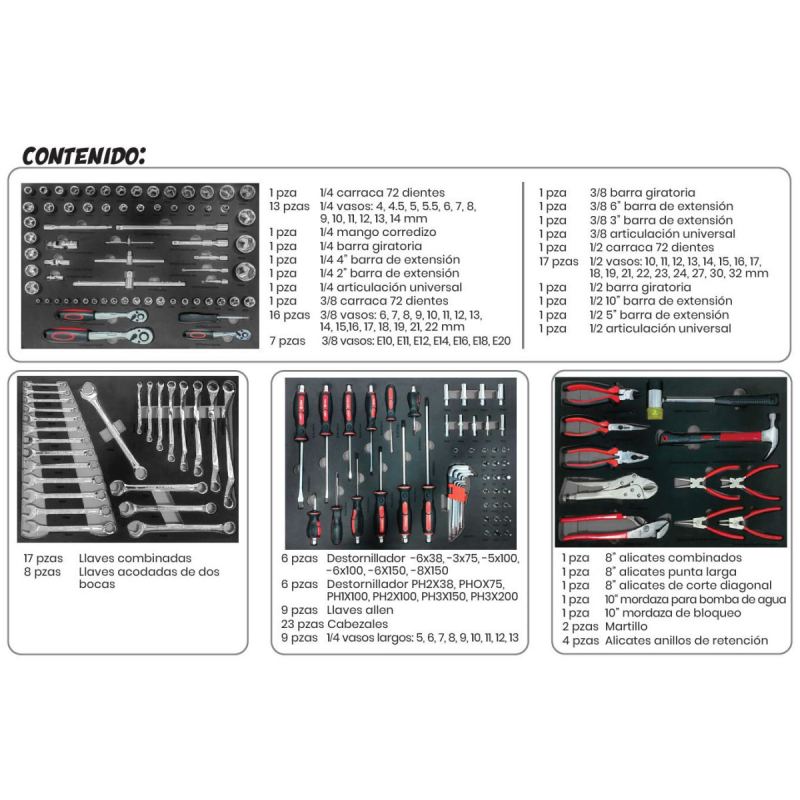 CONTENIDO:

1 pza 1/4 carraca 72 dientes
13 pzas 1/4 vasos: 4, 4.5, 5, 5.5, 6, 7, 8, 9, 10, 11, 12, 13, 14 mm
1 pza 1/4 mango corredizo
1 pza 1/4 barra giratoria
1 pza 1/4 4" barra de extensión
1 pza 1/4 2" barra de extensión
1 pza 1/4 articulación universal
1 pza 3/8 carraca 72 dientes
16 pzas 3/8 vasos: 6, 7, 8, 9, 10, 11, 12, 13, 14, 15,16, 17, 18, 19, 21, 22 mm
7 pzas 3/8 vasos: E10, E11, E12, E14, E16, E18, E20

1 pza 3/8 barra giratoria
1 pza 3/8 6" barra de extensión
1 pza 3/8 3" barra de extensión
1 pza 3/8 articulación universal
1 pza 1/2 carraca 72 dientes
17 pzas 1/2 vasos: 10, 11, 12, 13, 14, 15, 16, 17, 18, 19, 21, 22, 23, 24, 27, 30, 32 mm
1 pza 1/2 barra giratoria
1 pza 1/2 10" barra de extensión
1 pza 1/2 5" barra de extensión
1 pza 1/2 articulación universal

17 pzas Llaves combinadas
8 pzas Llaves acodadas de dos bocas

6 pzas Destornillador -6x38, -3x75, -5x100, -6x100, -6X150, -8X150
6 pzas Destornillador PH2X38, PHOX75, PH1X100, PH2X100, PH3X150, PH3X200
9 pzas Llaves allen
23 pzas Cabezales
9 pzas 1/4 vasos largos: 5, 6, 7, 8, 9, 10, 11, 12, 13

1 pza 8" alicates combinados
1 pza 8" alicates punta larga
1 pza 8" alicates de corte diagonal
1 pza 10" mordaza para bomba de agua
1 pza 10" mordaza de bloqueo
2 pzas Martillo
4 pzas Alicates anillos de retención